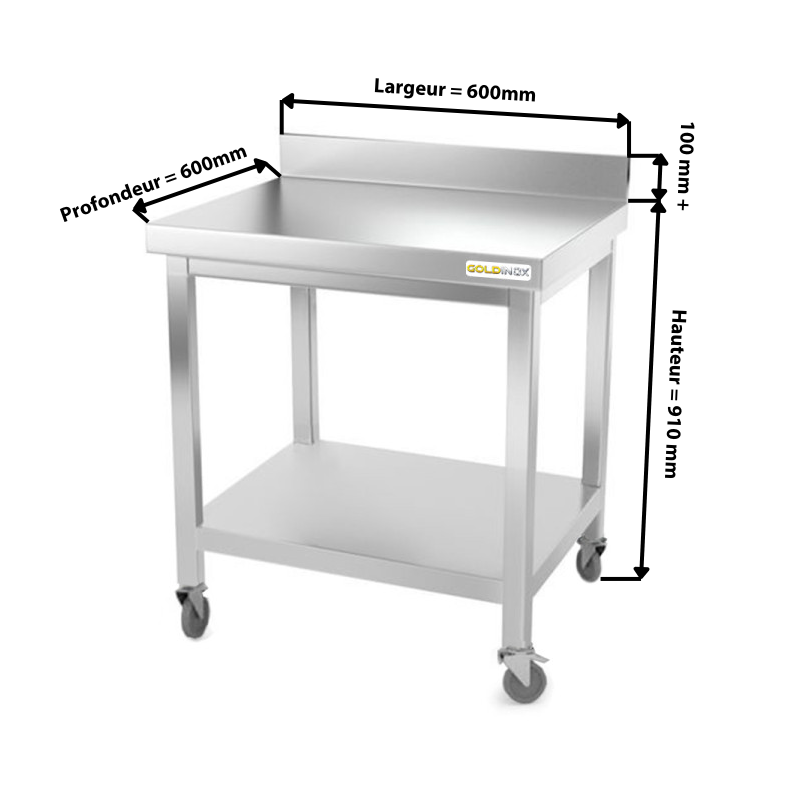 Largeur = 600mm

Profondeur = 600mm

100 mm +

Hauteur = 910 mm

GOLDINOX