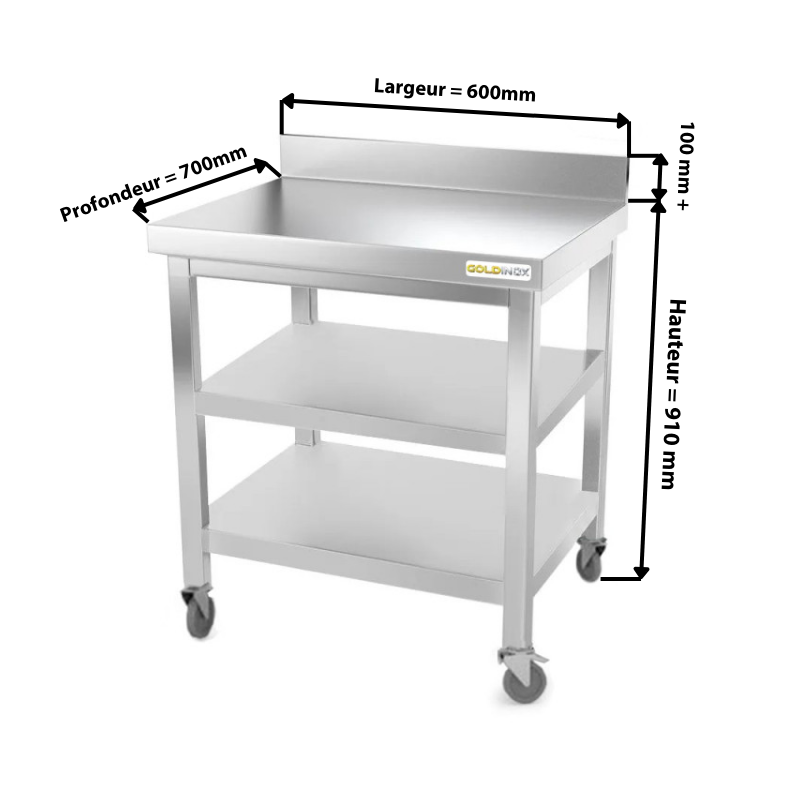 Largeur = 600mm

Profondeur = 700mm

100 mm +

Hauteur = 910 mm

GOLDINOX