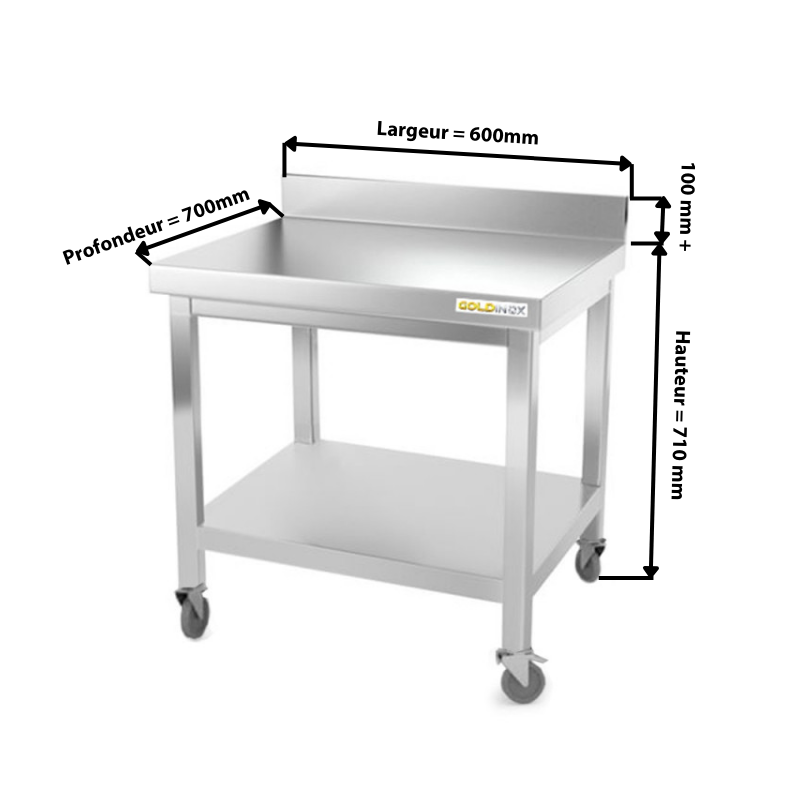 Largeur = 600mm

Profondeur = 700mm

100 mm +

Hauteur = 710 mm

GOLDINOX