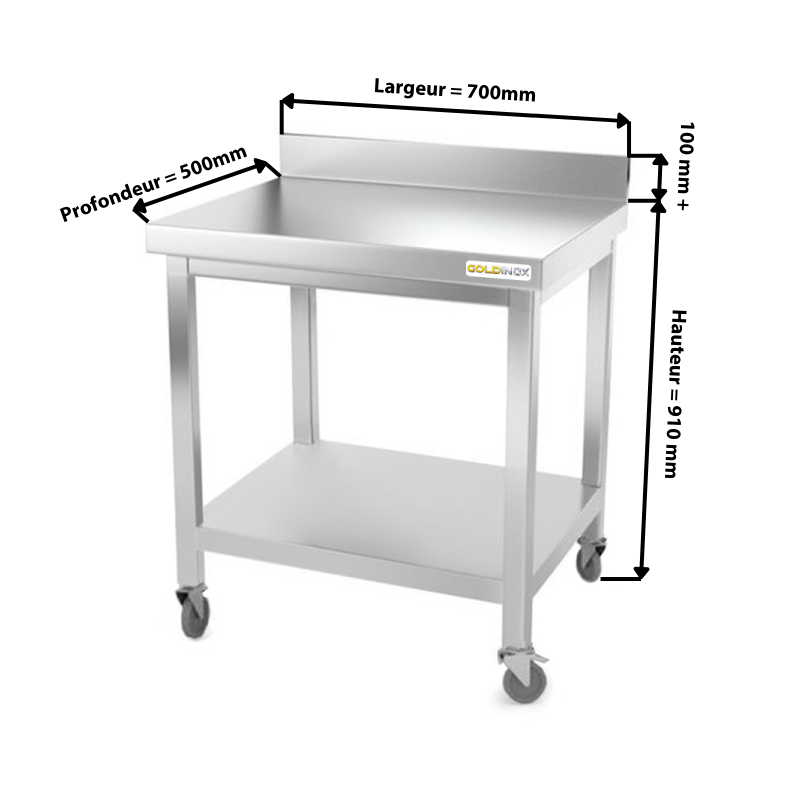 Largeur = 700mm

Profondeur = 500mm

100 mm +

Hauteur = 910 mm

GOLDINOX