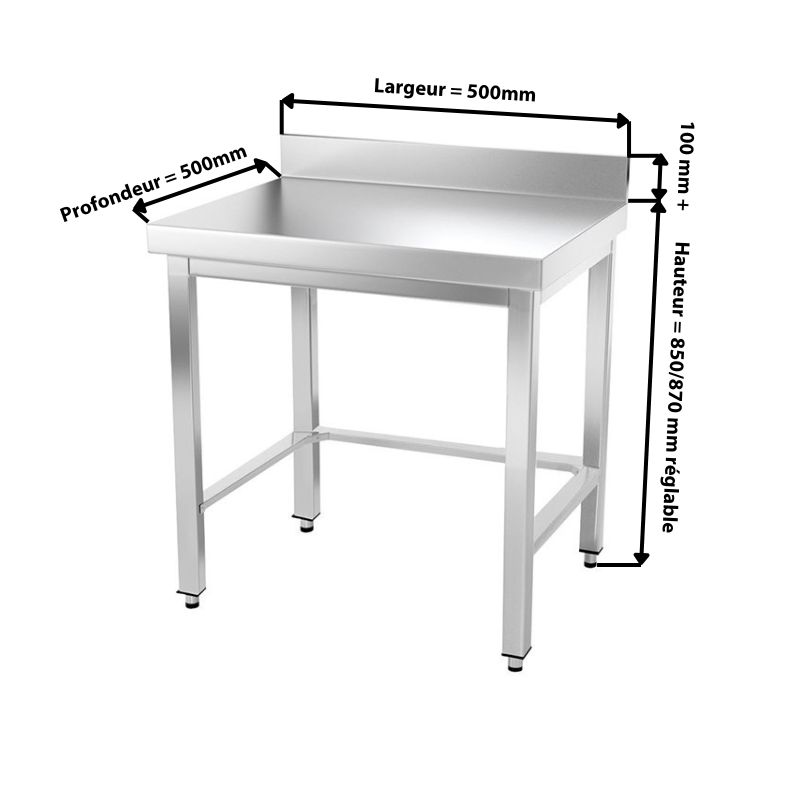 Largeur = 500mm

Profondeur = 500mm

100 mm +

Hauteur = 850/870 mm réglable