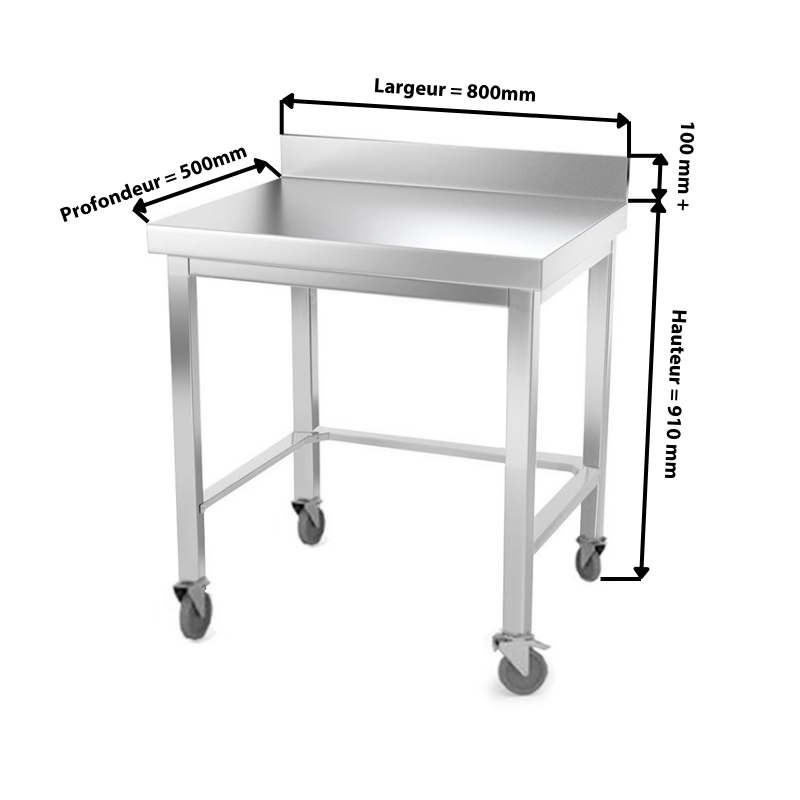 Largeur = 800mm

Profondeur = 500mm

100 mm +

Hauteur = 910 mm