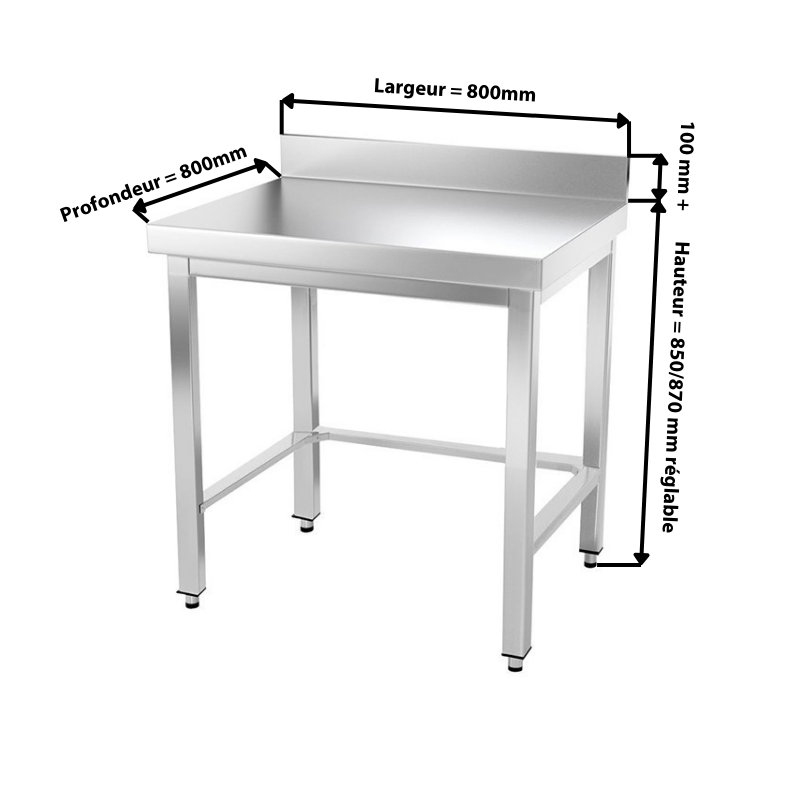 Largeur = 800mm

Profondeur = 800mm

100 mm +

Hauteur = 850/870 mm réglable