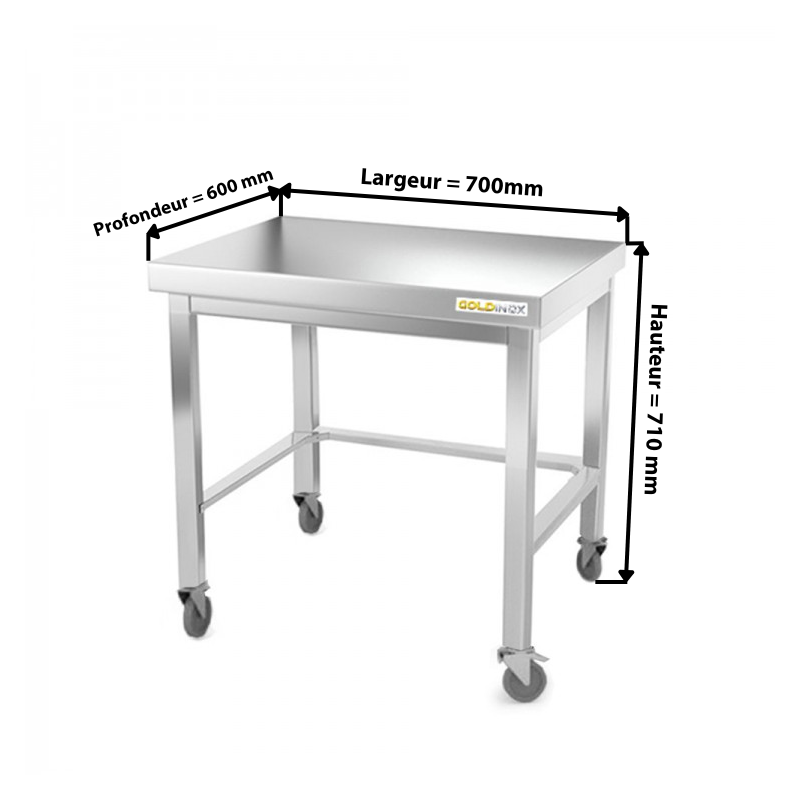 Profondeur = 600 mm

Largeur = 700mm

Hauteur = 710 mm

GOLDINOX